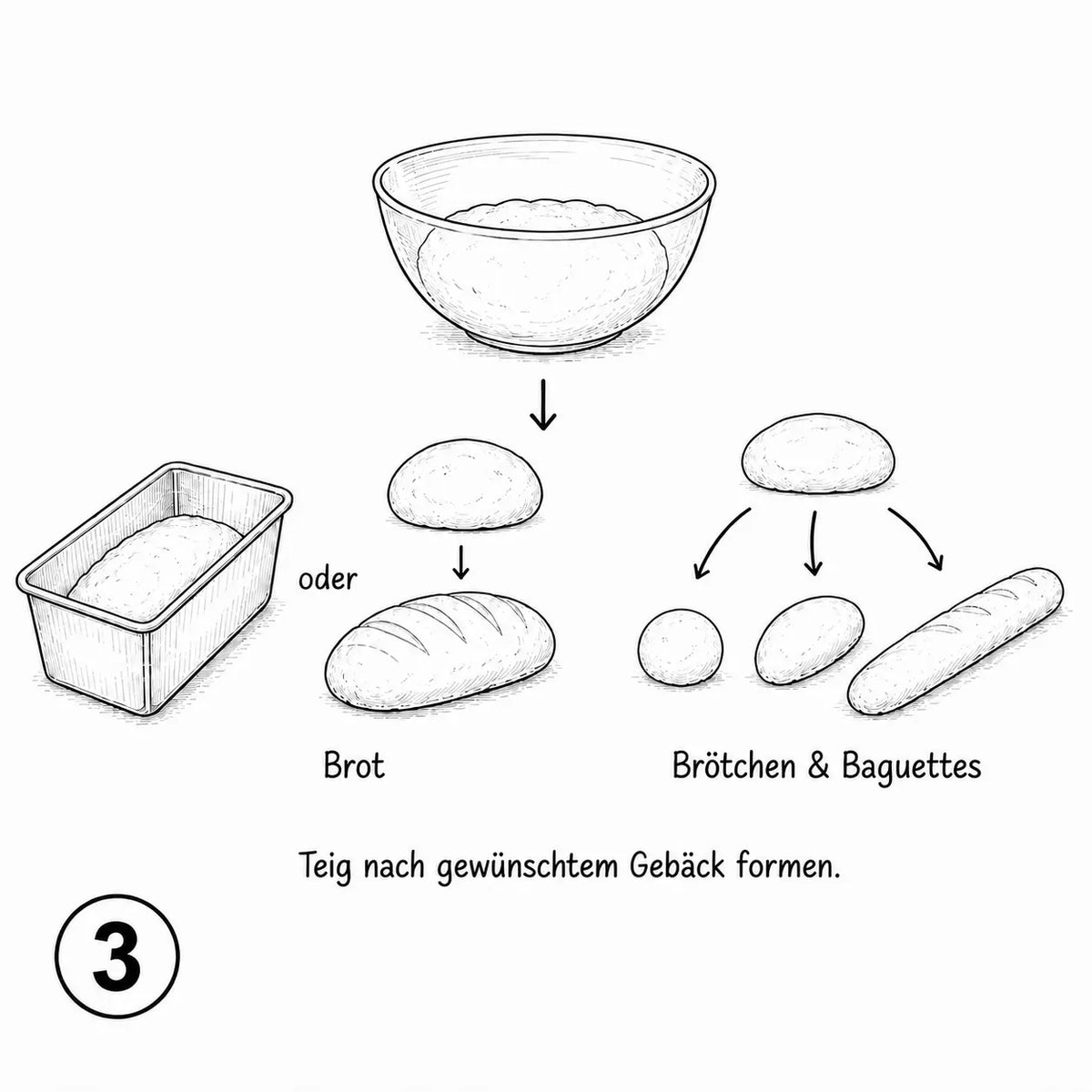 oder

Brot

Brötchen & Baguettes

Teig nach gewünschtem Gebäck formen.

3